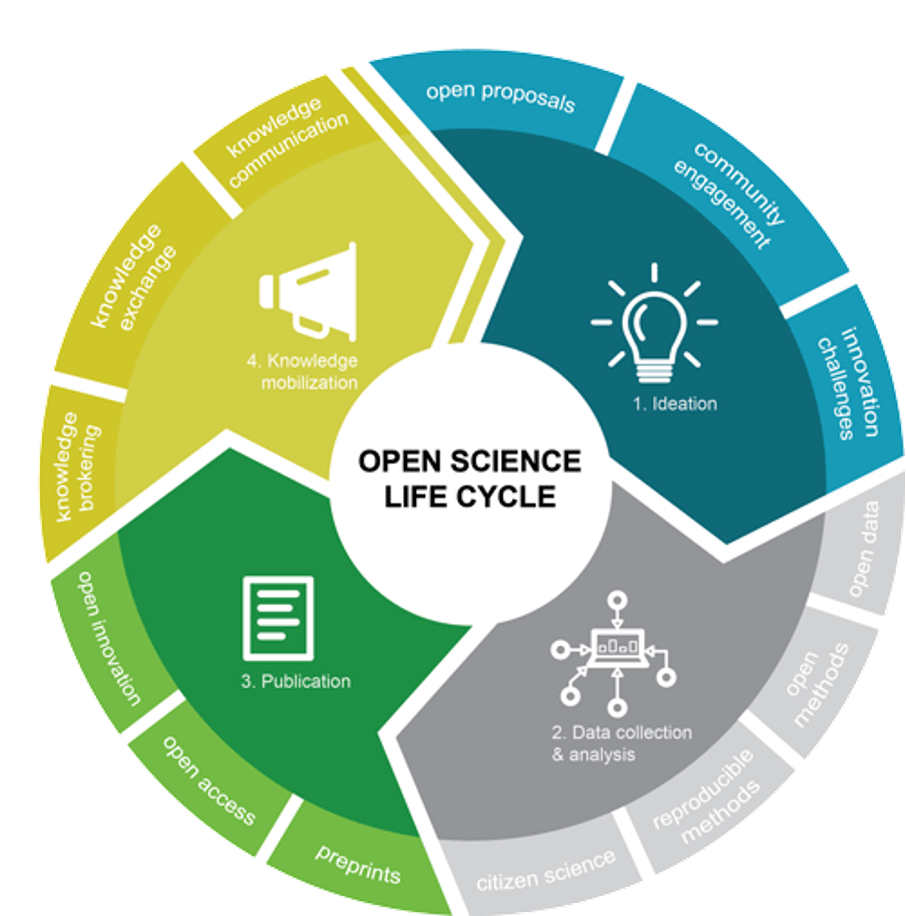 OPEN SCIENCE LIFE CYCLE

1. Ideation

open proposals

community engagement

innovation challenges

2. Data collection & analysis

open data

open methods

reproducible methods

citizen science

3. Publication

preprints

open access

open innovation

4. Knowledge mobilization

knowledge brokering

knowledge exchange

knowledge communication